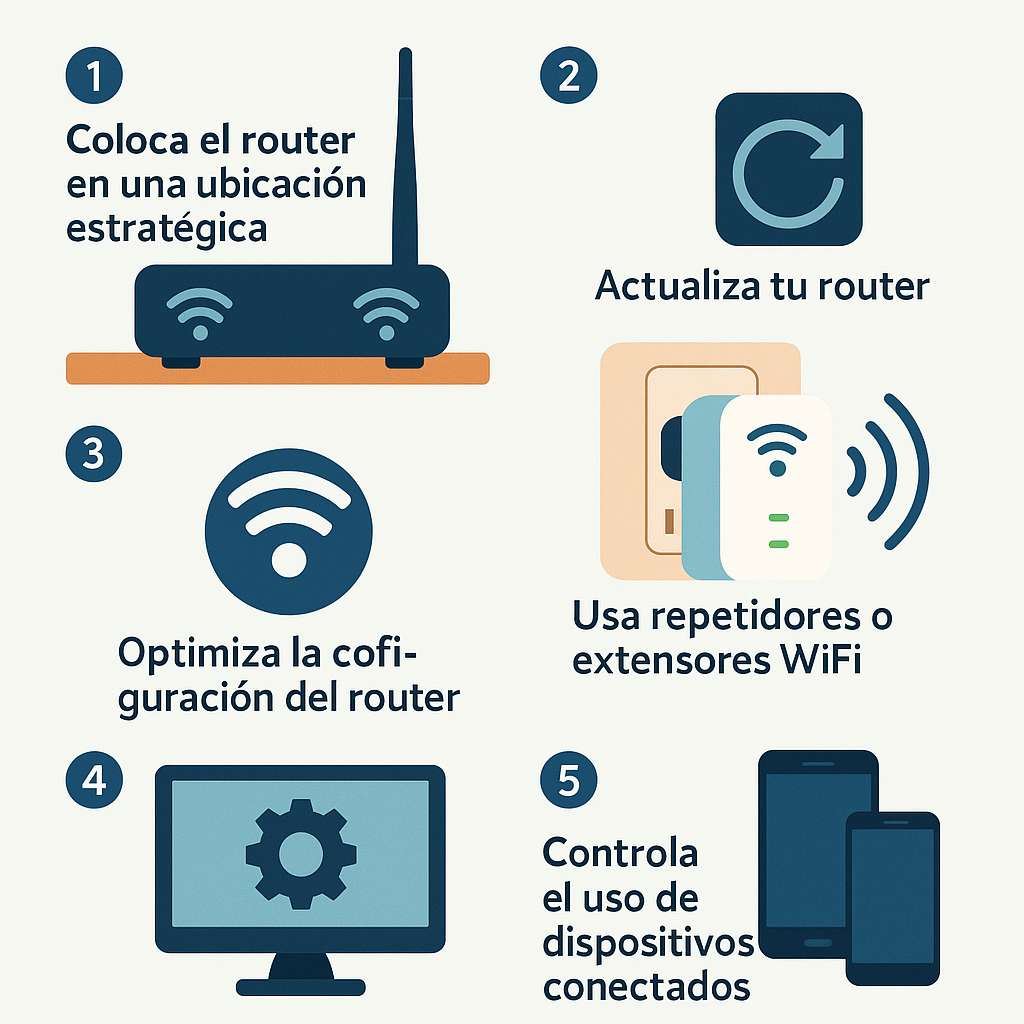 1

Coloca el router en una ubicación estratégica

2

Actualiza tu router

3

Optimiza la cofiguración del router

Usa repetidores o extensores WiFi

4

5

Controla el uso de dispositivos conectados